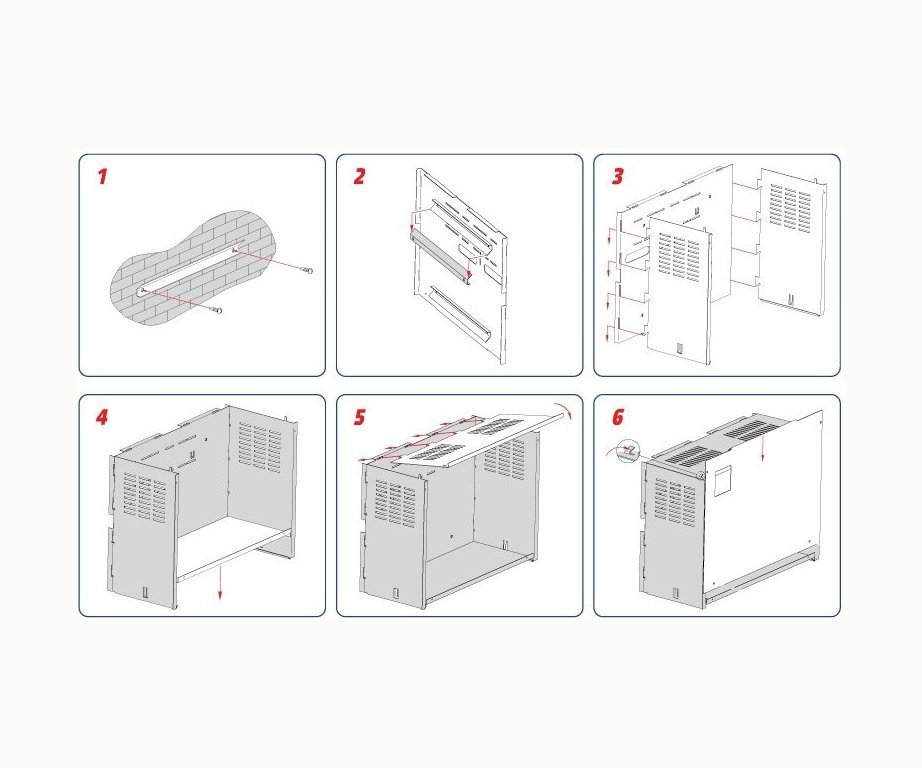 1

2

3

4

5

6